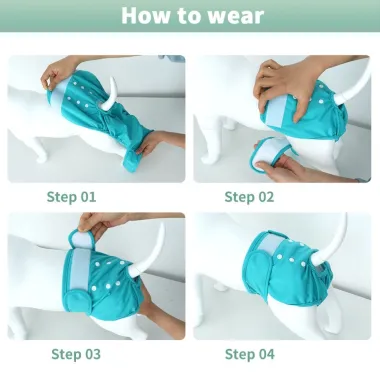 How to wear

Step 01

Step 02

Step 03

Step 04